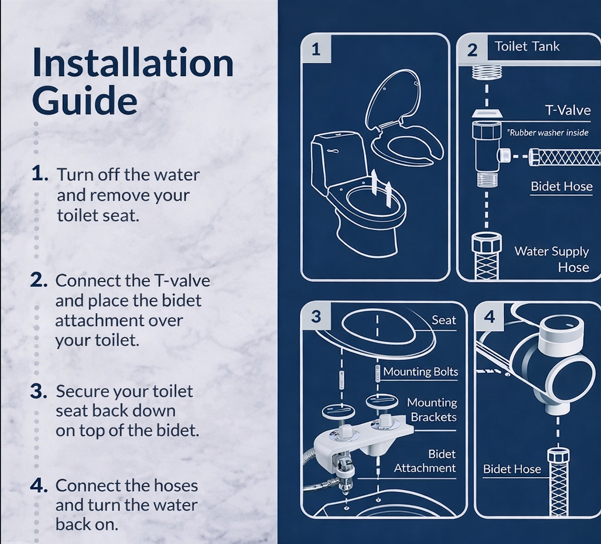 Installation Guide

1. Turn off the water and remove your toilet seat.

2. Connect the T-valve and place the bidet attachment over your toilet.

3. Secure your toilet seat back down on top of the bidet.

4. Connect the hoses and turn the water back on.

1

2 Toilet Tank

T-Valve

*Rubber washer inside

Bidet Hose

Water Supply Hose

3

Seat

Mounting Bolts

Mounting Brackets

Bidet Attachment

4

Bidet Hose