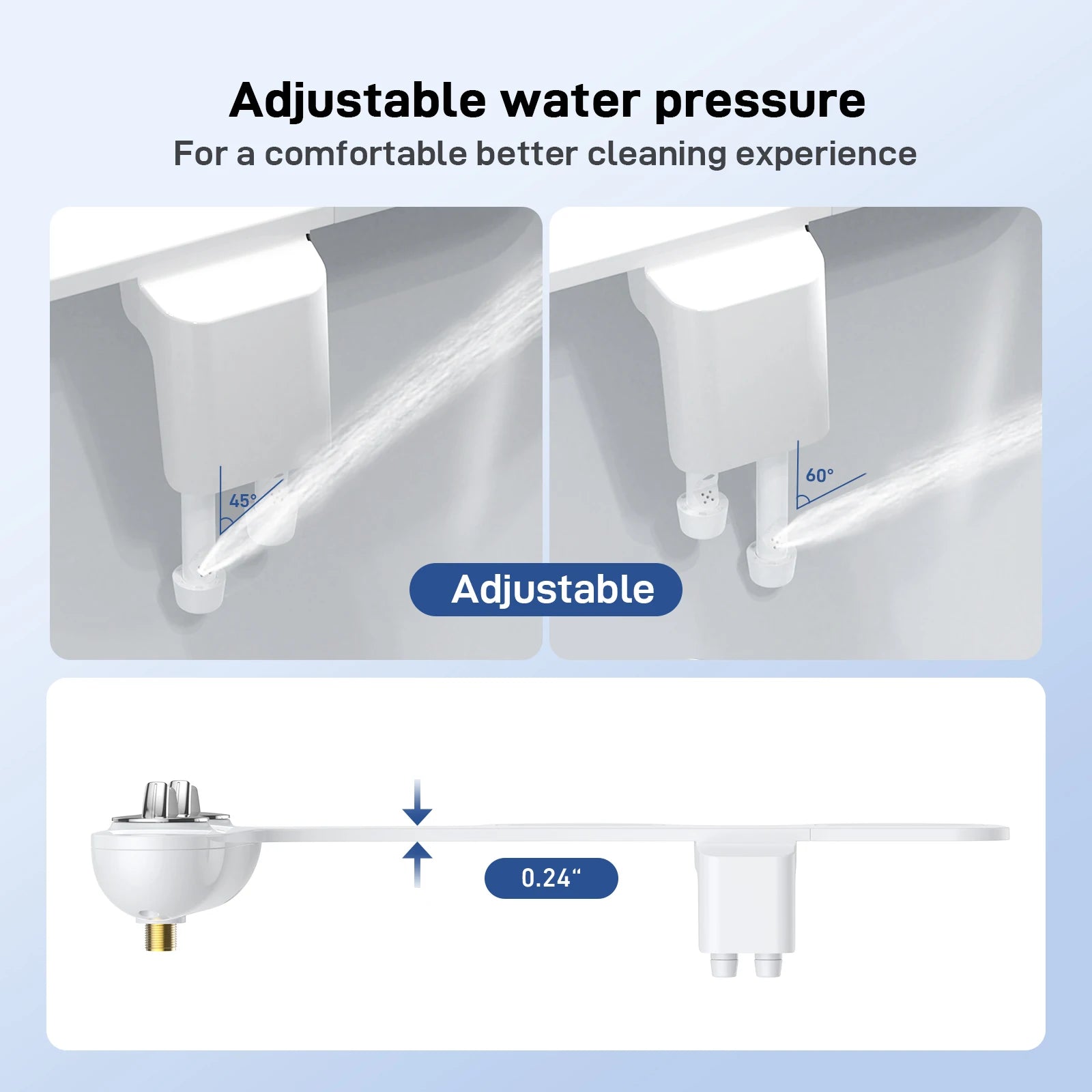 Adjustable water pressure

For a comfortable better cleaning experience

45°

60°

Adjustable

0.24“