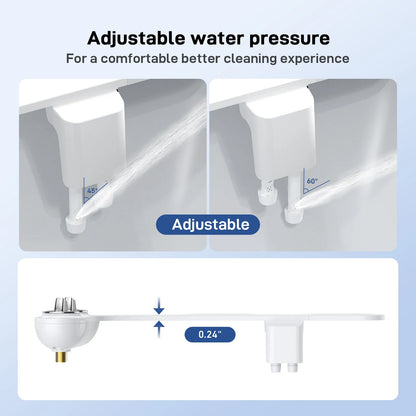 Adjustable water pressure

For a comfortable better cleaning experience

45°

60°

Adjustable

0.24"