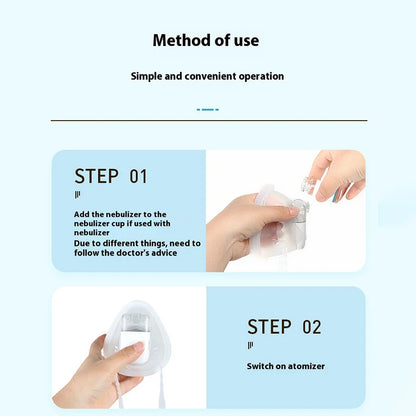 Method of use

Simple and convenient operation

STEP 01

Add the nebulizer to the nebulizer cup if used with nebulizer
Due to different things, need to follow the doctor's advice

STEP 02

Switch on atomizer