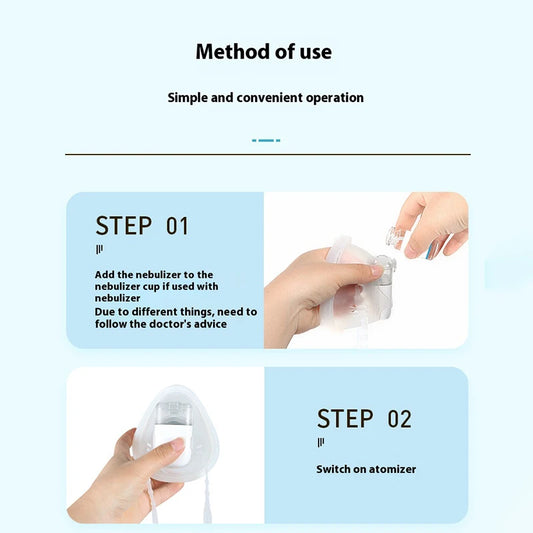 Method of use

Simple and convenient operation

STEP 01

Add the nebulizer to the nebulizer cup if used with nebulizer
Due to different things, need to follow the doctor's advice

STEP 02

Switch on atomizer